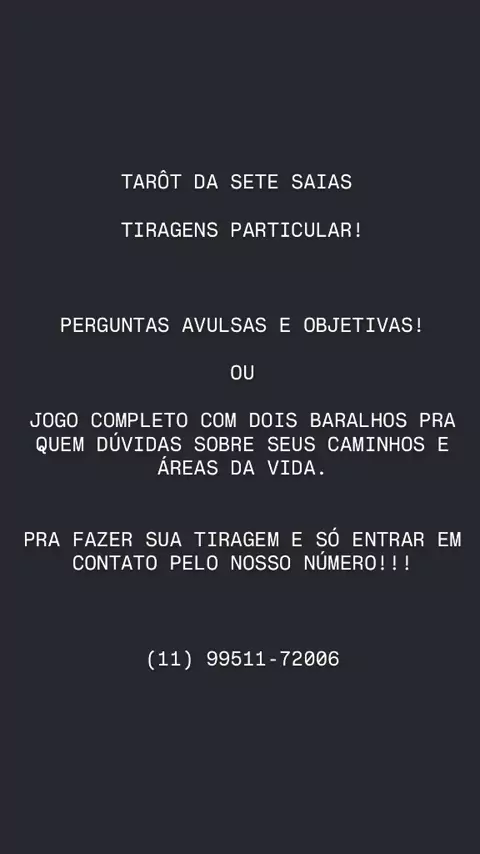 TARÔT DA SETE SAIAS

TIRAGENS PARTICULAR!

PERGUNTAS AVULSAS E OBJETIVAS!

OU

JOGO COMPLETO COM DOIS BARALHOS PRA QUEM DÚVIDAS SOBRE SEUS CAMINHOS E ÁREAS DA VIDA.

PRA FAZER SUA TIRAGEM E SÓ ENTRAR EM CONTATO PELO NOSSO NÚMERO!!!

(11) 99511-72006