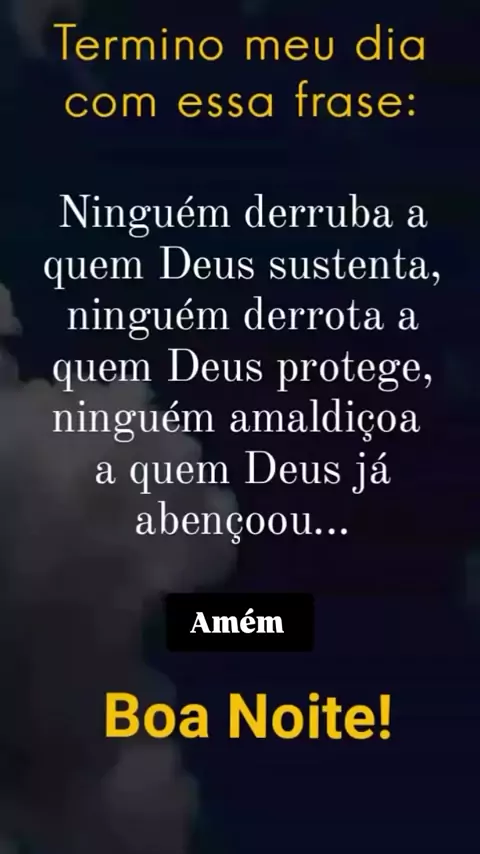 Termino meu dia com essa frase:

Ninguém derruba a quem Deus sustenta, ninguém derrota a quem Deus protege, ninguém amaldiçoa a quem Deus já abençoou...

Amém

Boa Noite!