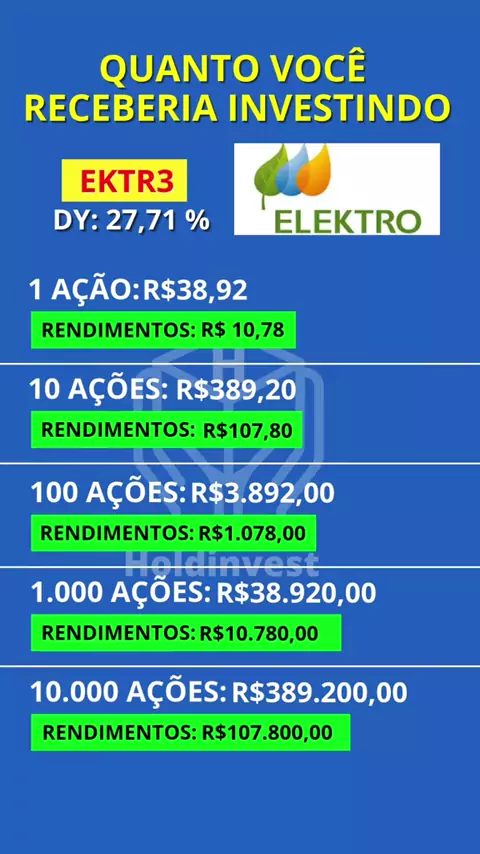 QUANTO VOCÊ
RECEBERIA INVESTINDO

EKTR3
DY: 27,71 %

ELEKTRO

1 AÇÃO: R$38,92
RENDIMENTOS: R$ 10,78

10 AÇÕES: R$389,20
RENDIMENTOS: R$107,80

100 AÇÕES: R$3.892,00
RENDIMENTOS: R$1.078,00

1.000 AÇÕES: R$38.920,00
RENDIMENTOS: R$10.780,00

10.000 AÇÕES: R$389.200,00
RENDIMENTOS: R$107.800,00

Holdinvest